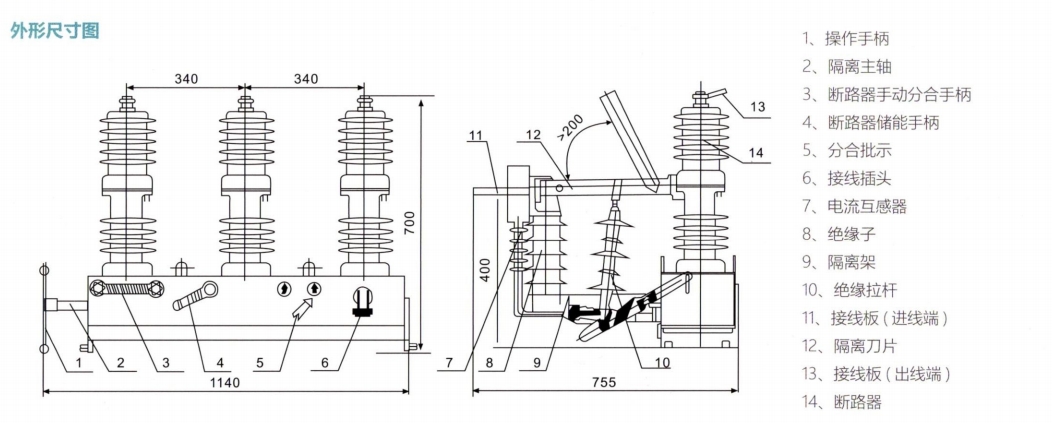 外形尺寸图

340 340

700

1 2 3 4 5 6

1140

11 12 >200 13 14

400

7 8 9 10

755

1、操作手柄
2、隔离主轴
3、断路器手动分合手柄
4、断路器储能手柄
5、分合批示
6、接线插头
7、电流互感器
8、绝缘子
9、隔离架
10、绝缘拉杆
11、接线板（进线端）
12、隔离刀片
13、接线板（出线端）
14、断路器